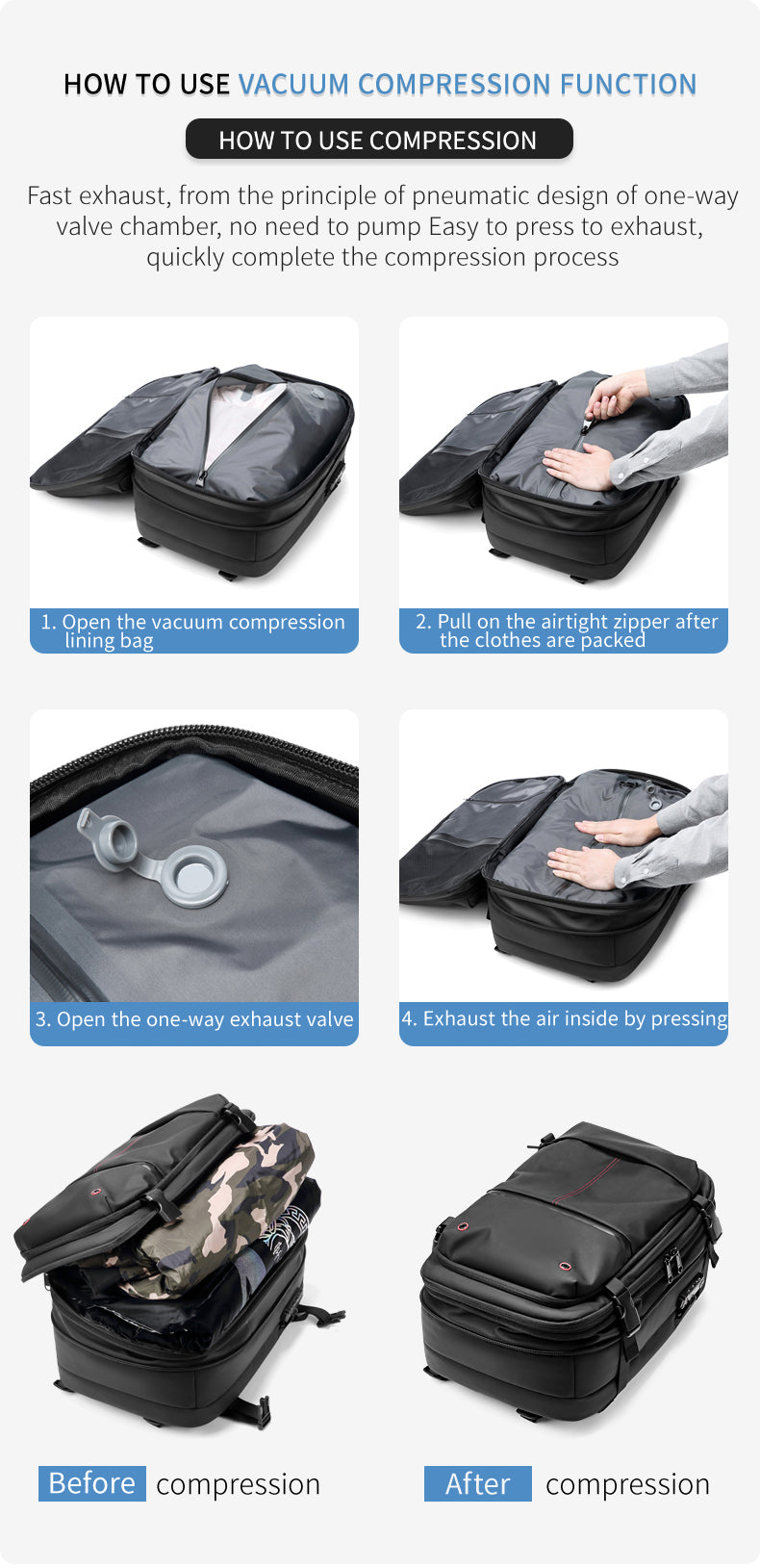 HOW TO USE VACUUM COMPRESSION FUNCTION

HOW TO USE COMPRESSION

Fast exhaust, from the principle of pneumatic design of one-way valve chamber, no need to pump Easy to press to exhaust, quickly complete the compression process

1. Open the vacuum compression lining bag

2. Pull on the airtight zipper after the clothes are packed

3. Open the one-way exhaust valve

4. Exhaust the air inside by pressing

Before compression

After compression